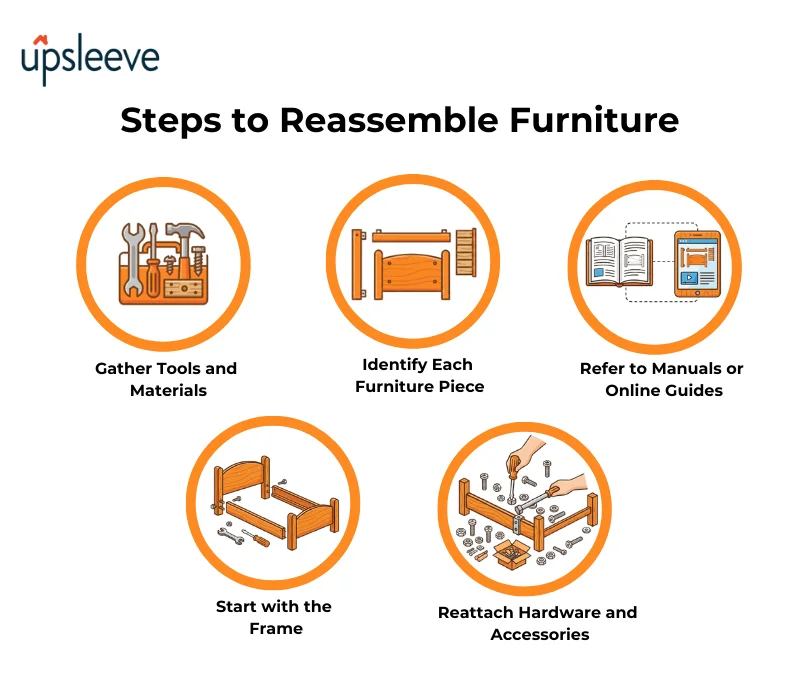 upsleeve

Steps to Reassemble Furniture

Gather Tools and Materials

Identify Each Furniture Piece

Refer to Manuals or Online Guides

Start with the Frame

Reattach Hardware and Accessories